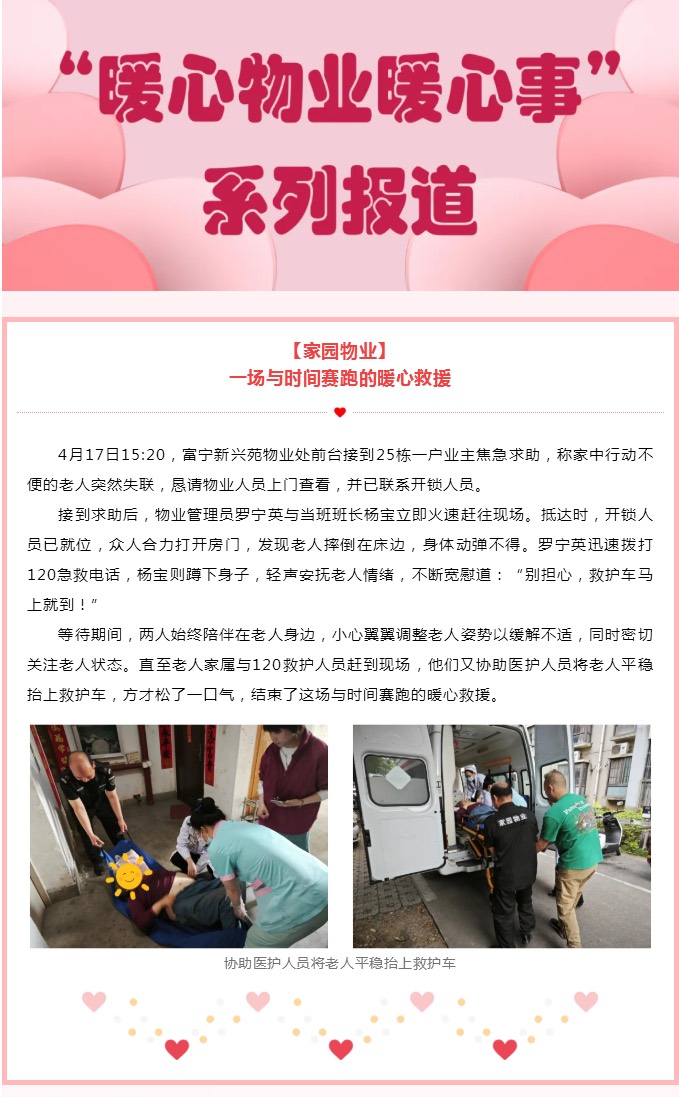 “暖心物业暖心事”
系列报道

【家园物业】
一场与时间赛跑的暖心救援

4月17日15:20，富宁新兴苑物业处前台接到25栋一户业主焦急求助，称家中行动不便的老人突然失联，恳请物业人员上门查看，并已联系开锁人员。

接到求助后，物业管理员罗宁英与当班班长杨宝立即火速赶往现场。抵达时，开锁人员已就位，众人合力打开房门，发现老人摔倒在床边，身体动弹不得。罗宁英迅速拨打120急救电话，杨宝则蹲下身子，轻声安抚老人情绪，不断宽慰道：“别担心，救护车马上就到！”

等待期间，两人始终陪伴在老人身边，小心翼翼调整老人姿势以缓解不适，同时密切关注老人状态。直至老人家属与120救护人员赶到现场，他们又协助医护人员将老人平稳抬上救护车，方才松了一口气，结束了这场与时间赛跑的暖心救援。

家园物业

协助医护人员将老人平稳抬上救护车